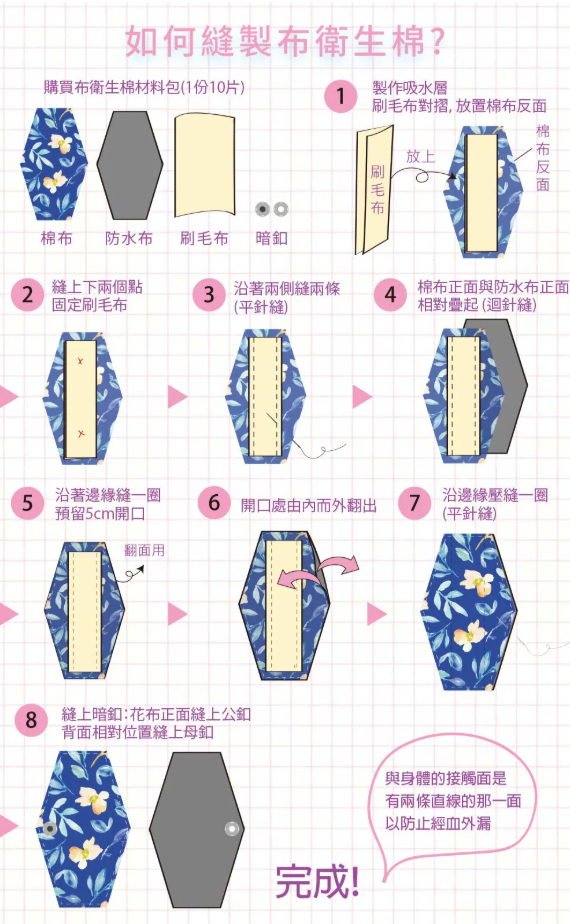 如何縫製布衛生棉?

購買布衛生棉材料包(1份10片)

棉布 防水布 刷毛布 暗釦

1 製作吸水層
刷毛布對摺, 放置棉布反面

刷毛布 放上 棉布反面

2 縫上下兩個點
固定刷毛布

3 沿著兩側縫兩條
(平針縫)

4 棉布正面與防水布正面
相對疊起 (迴針縫)

5 沿著邊緣縫一圈
預留5cm開口

翻面用

6 開口處由內而外翻出

7 沿邊緣壓縫一圈
(平針縫)

8 縫上暗釦:花布正面縫上公釦
背面相對位置縫上母釦

與身體的接觸面是
有兩條直線的那一面
以防止經血外漏

完成!